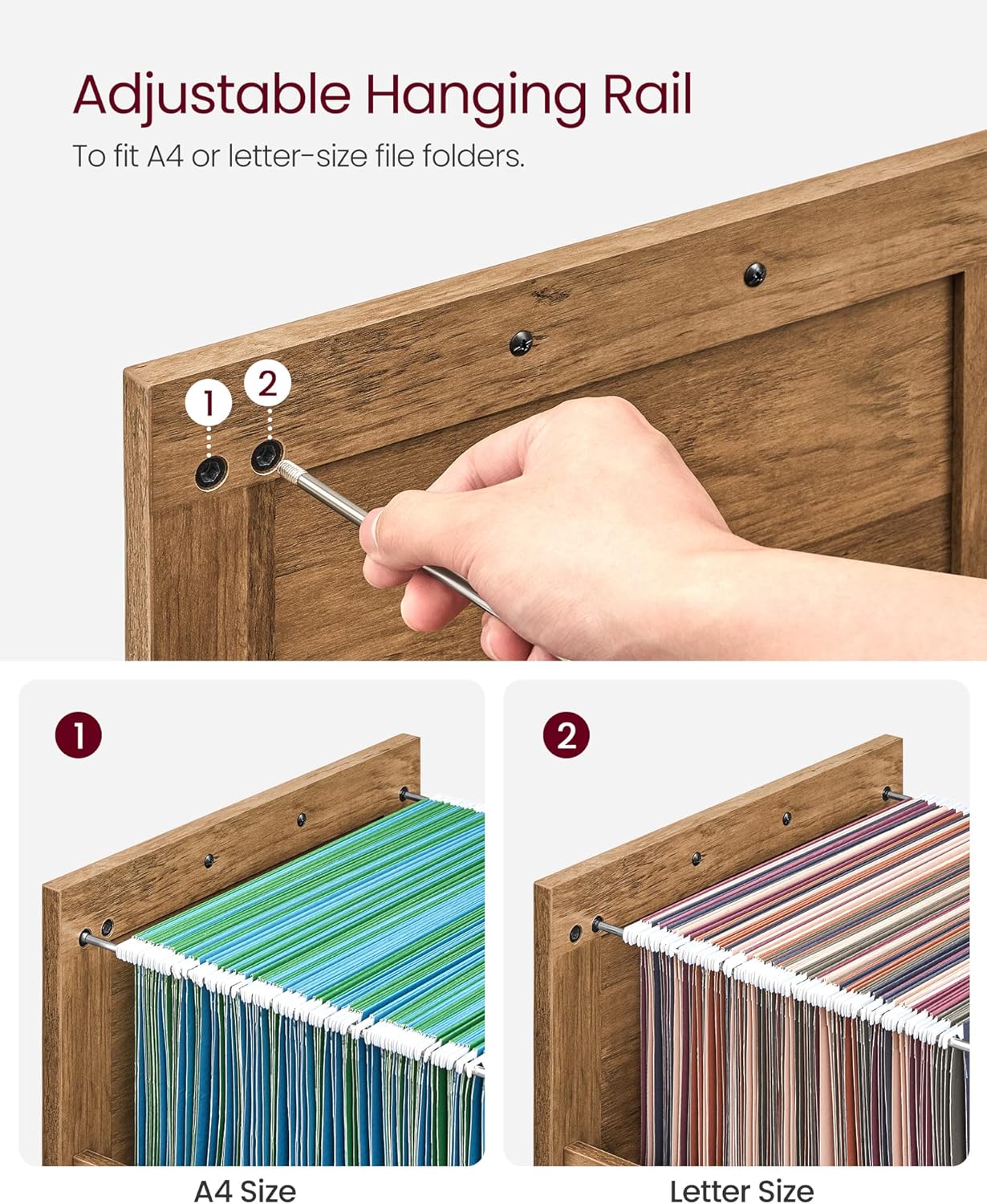 Adjustable Hanging Rail

To fit A4 or letter-size file folders.

1

2

1

A4 Size

2

Letter Size