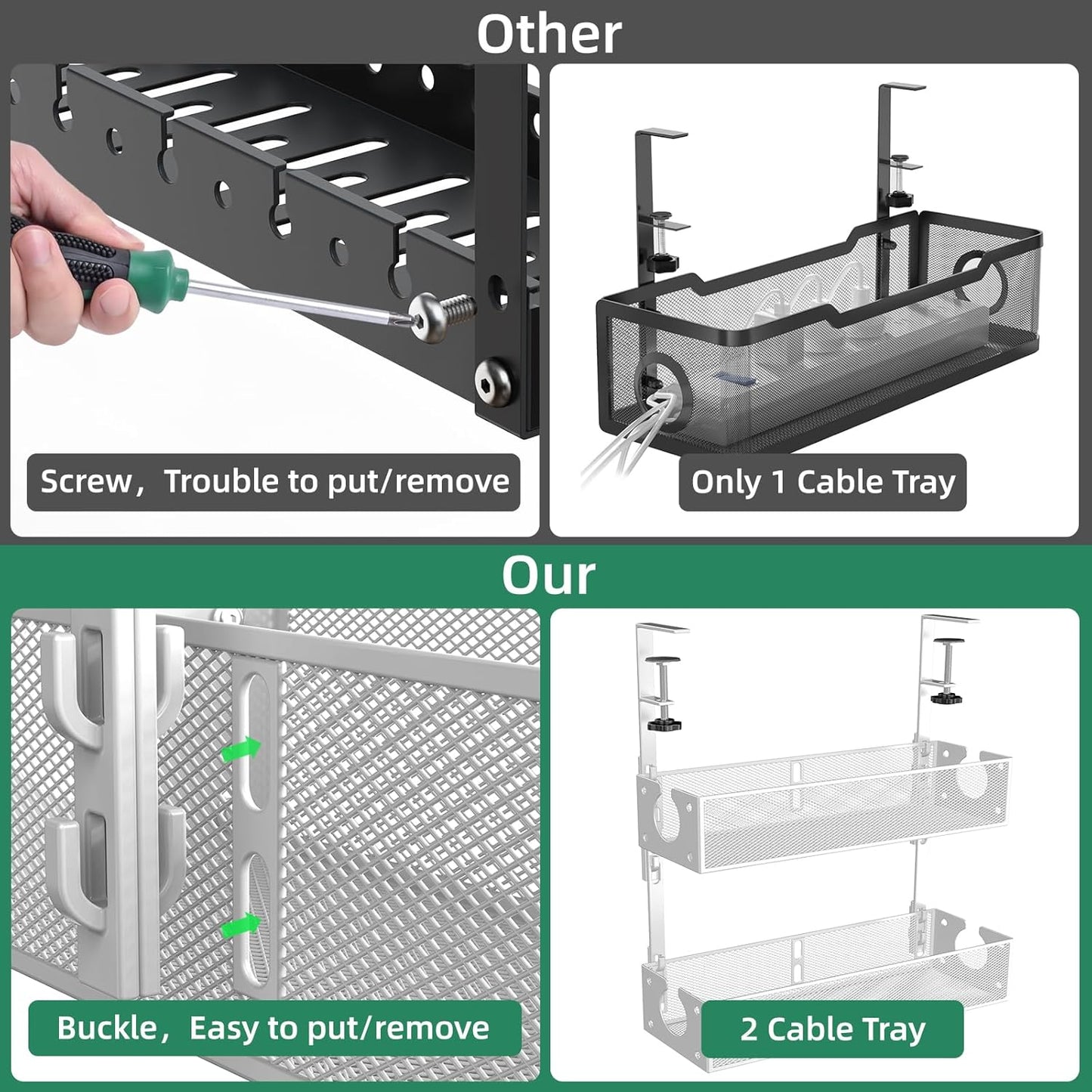 Other

Screw，Trouble to put/remove

Only 1 Cable Tray

Our

Buckle，Easy to put/remove

2 Cable Tray