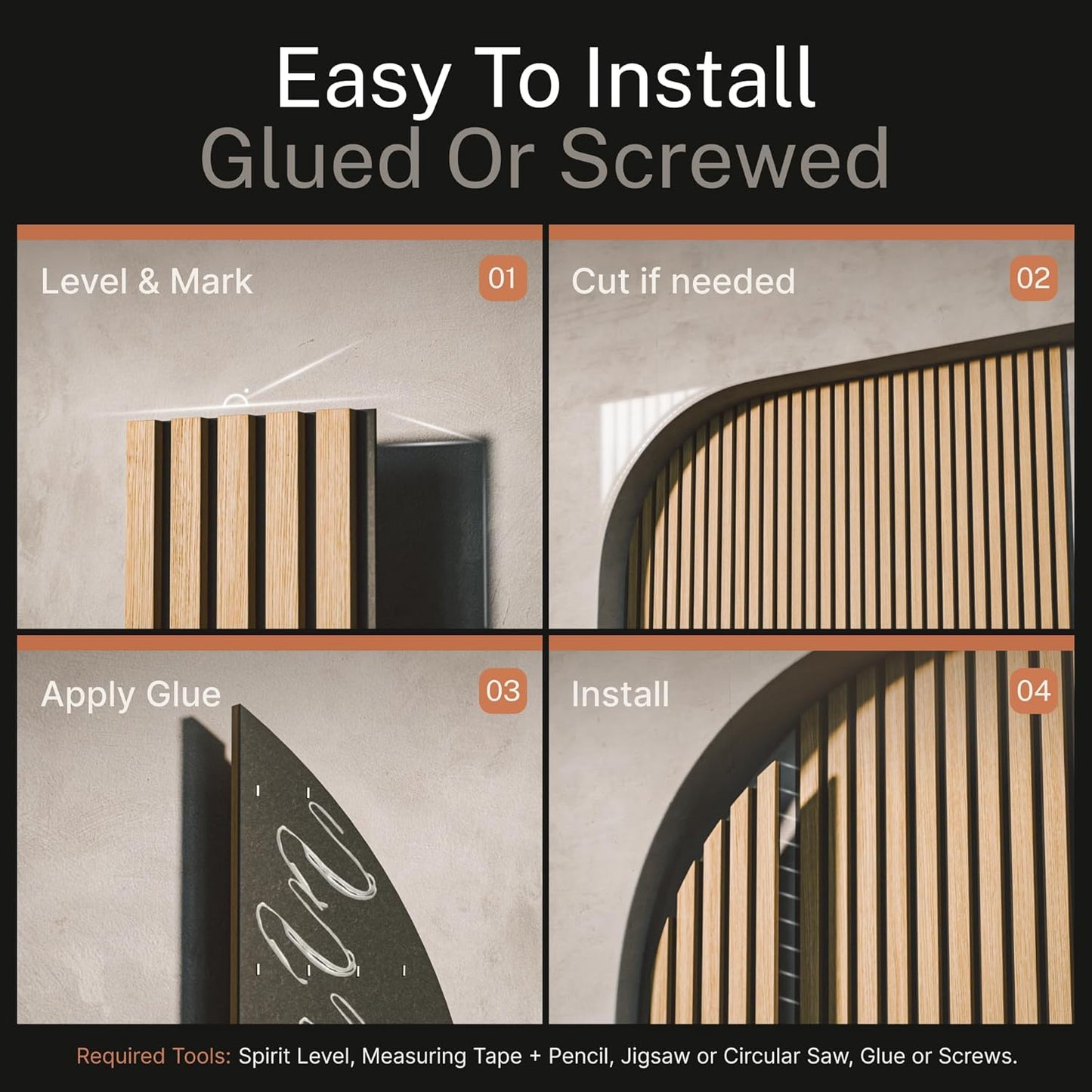 Easy To Install
Glued Or Screwed

Level & Mark
01

Cut if needed
02

Apply Glue
03

Install
04

Required Tools: Spirit Level, Measuring Tape + Pencil, Jigsaw or Circular Saw, Glue or Screws.