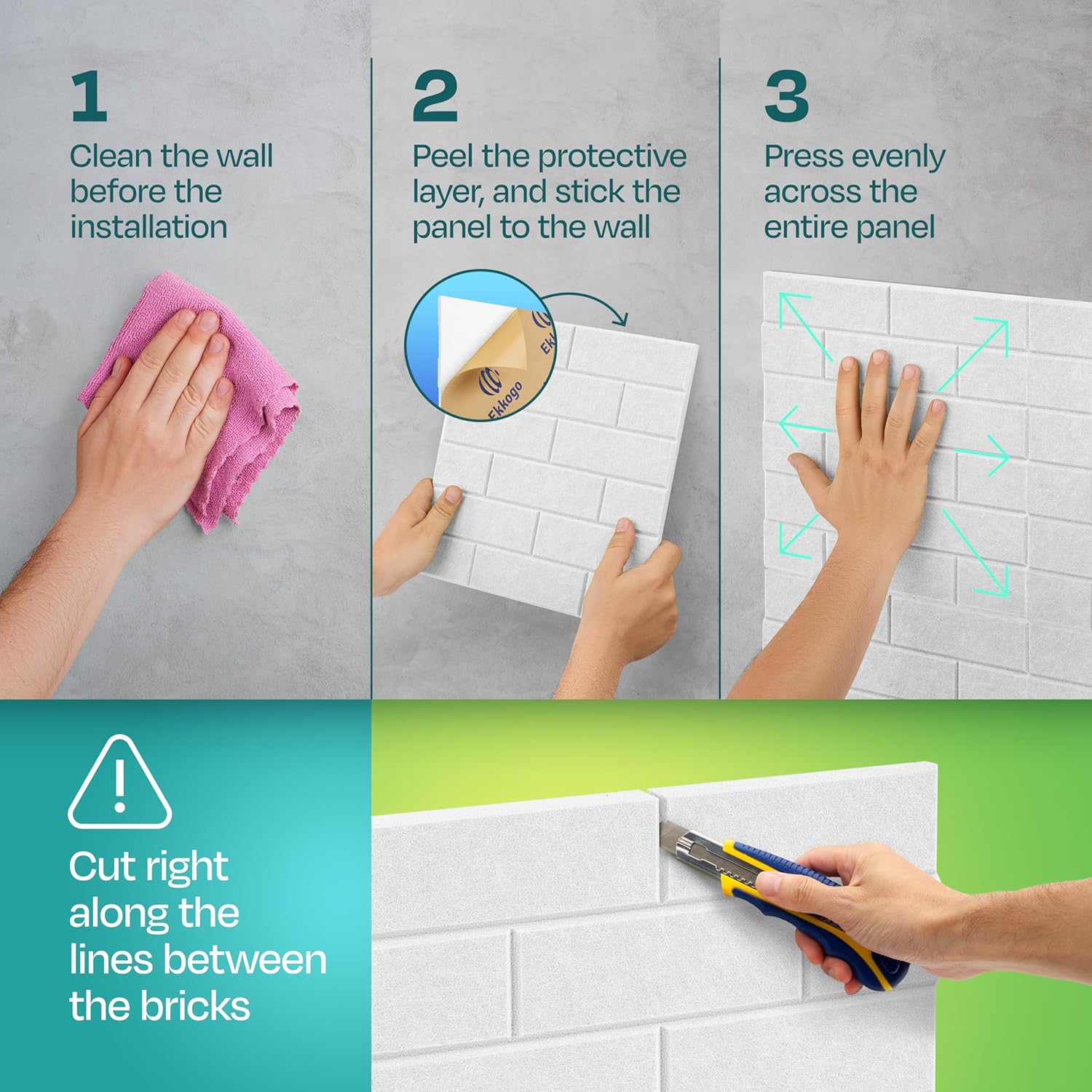 1
Clean the wall before the installation

2
Peel the protective layer, and stick the panel to the wall

Ekkogo

3
Press evenly across the entire panel

Cut right along the lines between the bricks