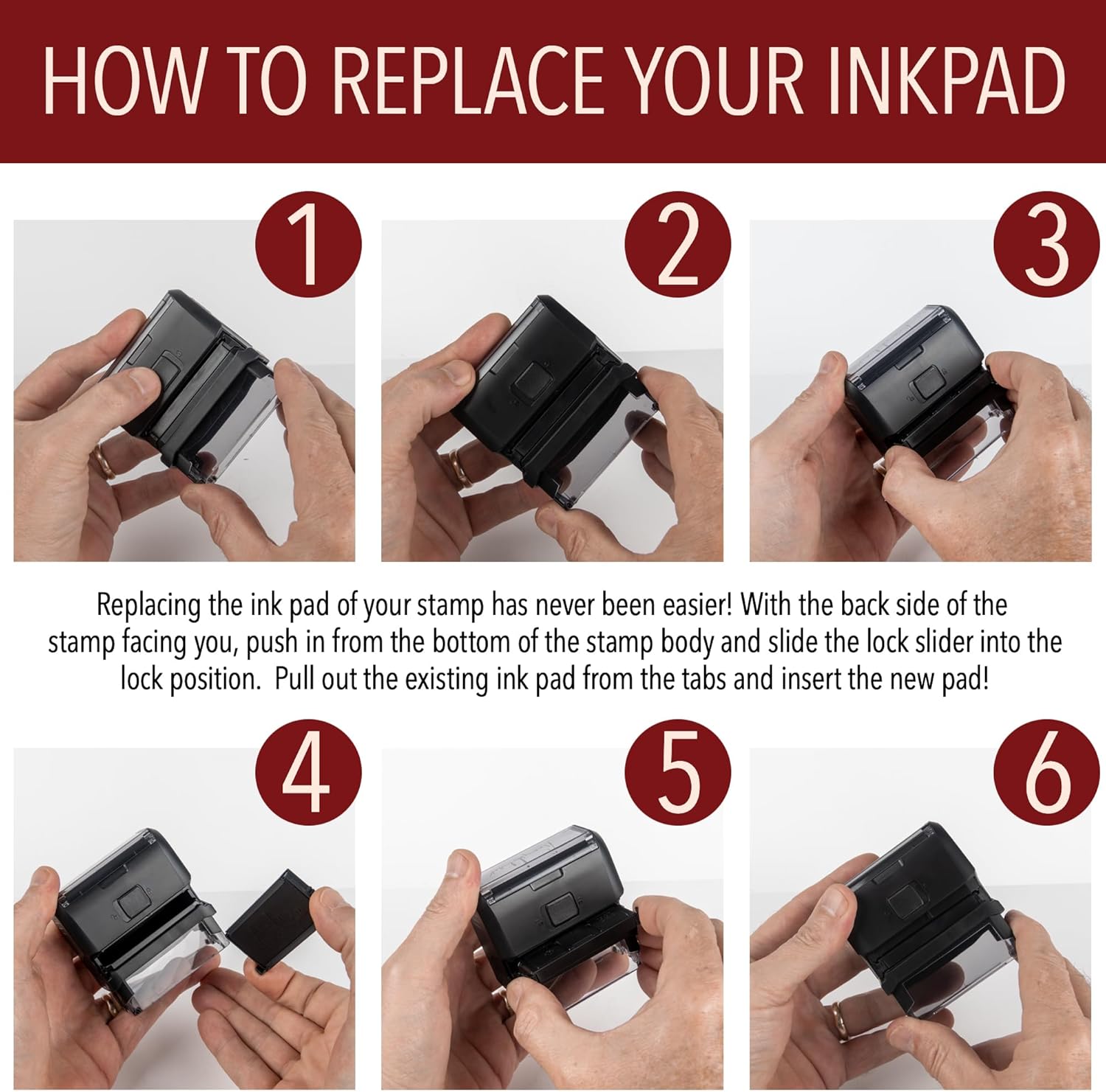 HOW TO REPLACE YOUR INKPAD

1

2

3

Replacing the ink pad of your stamp has never been easier! With the back side of the stamp facing you, push in from the bottom of the stamp body and slide the lock slider into the lock position.  Pull out the existing ink pad from the tabs and insert the new pad!

4

5

6