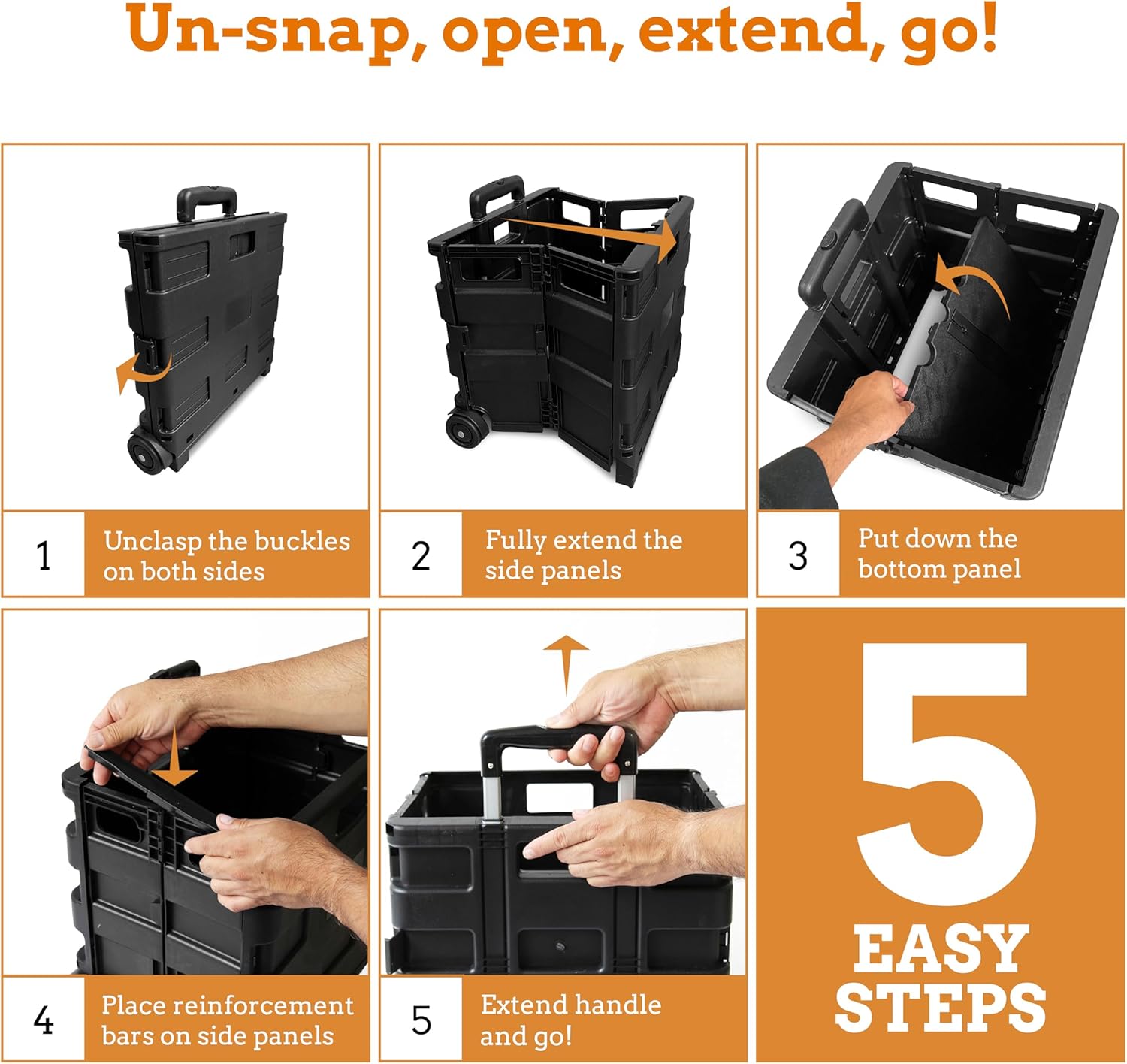 Un-snap, open, extend, go!

1 Unclasp the buckles on both sides

2 Fully extend the side panels

3 Put down the bottom panel

4 Place reinforcement bars on side panels

5 Extend handle and go!

5 EASY STEPS