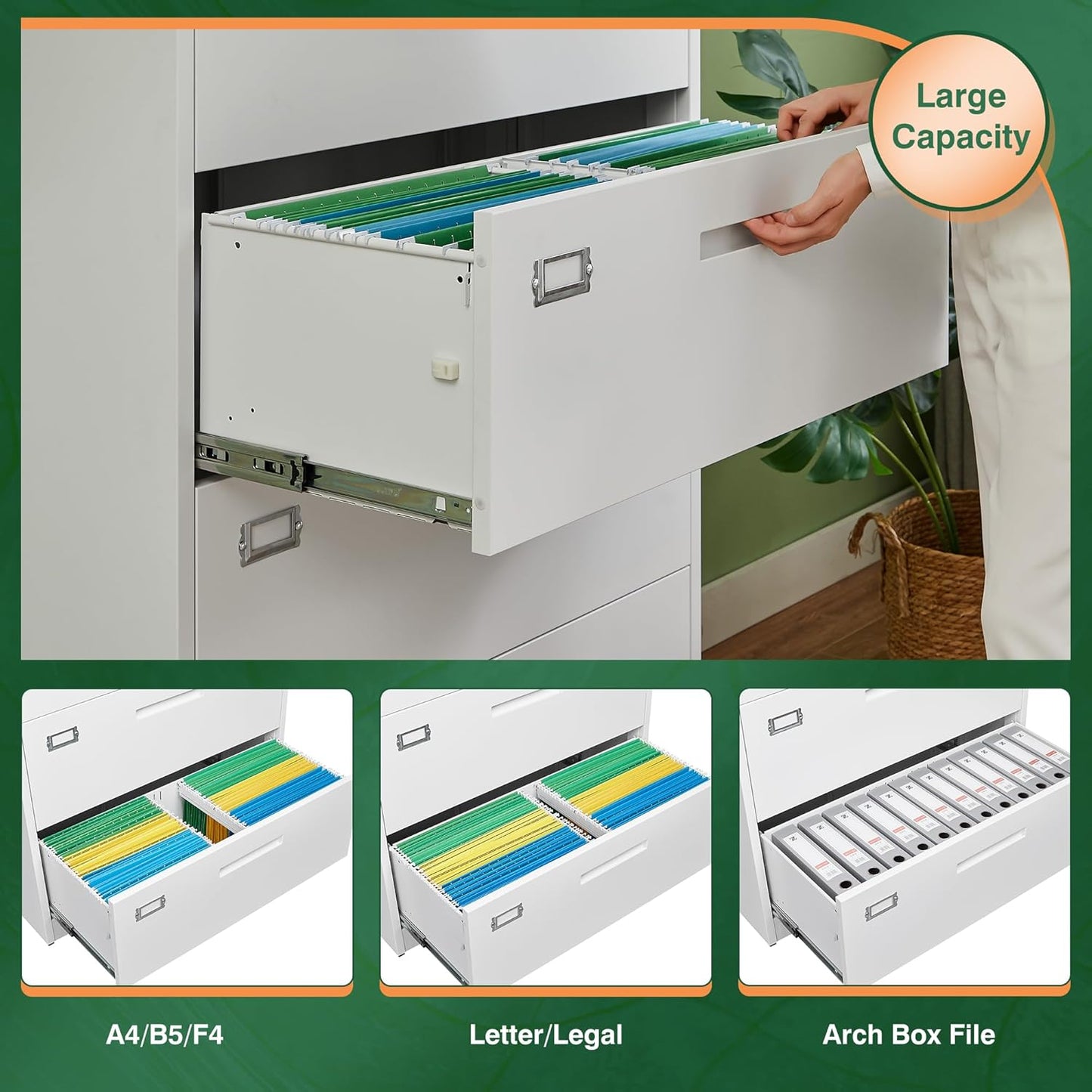 Large Capacity

A4/B5/F4

Letter/Legal

Arch Box File