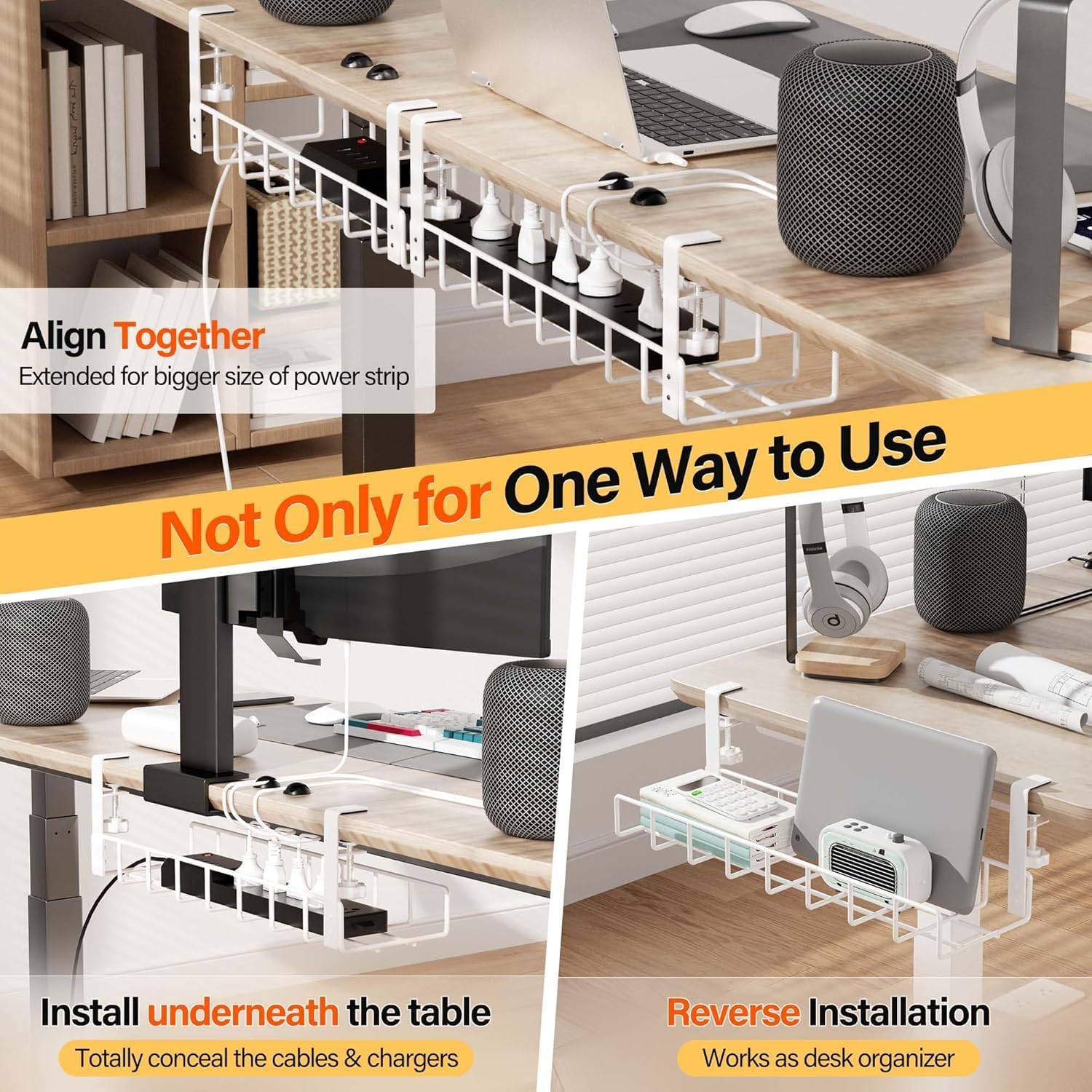 Align Together
Extended for bigger size of power strip

Not Only for One Way to Use

Install underneath the table
Totally conceal the cables & chargers

Reverse Installation
Works as desk organizer