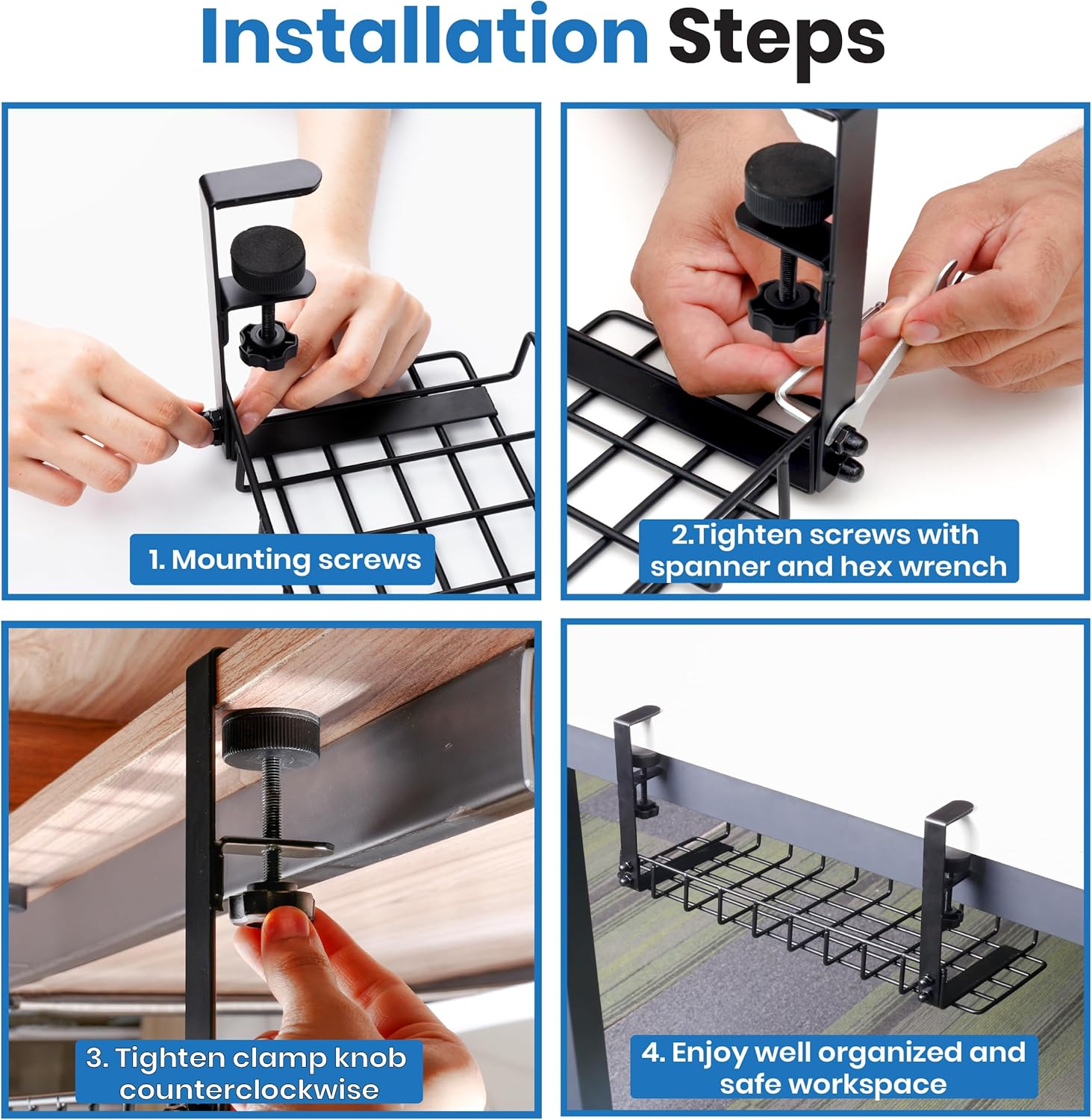 Installation Steps

1. Mounting screws

2.Tighten screws with spanner and hex wrench

3. Tighten clamp knob counterclockwise

4. Enjoy well organized and safe workspace