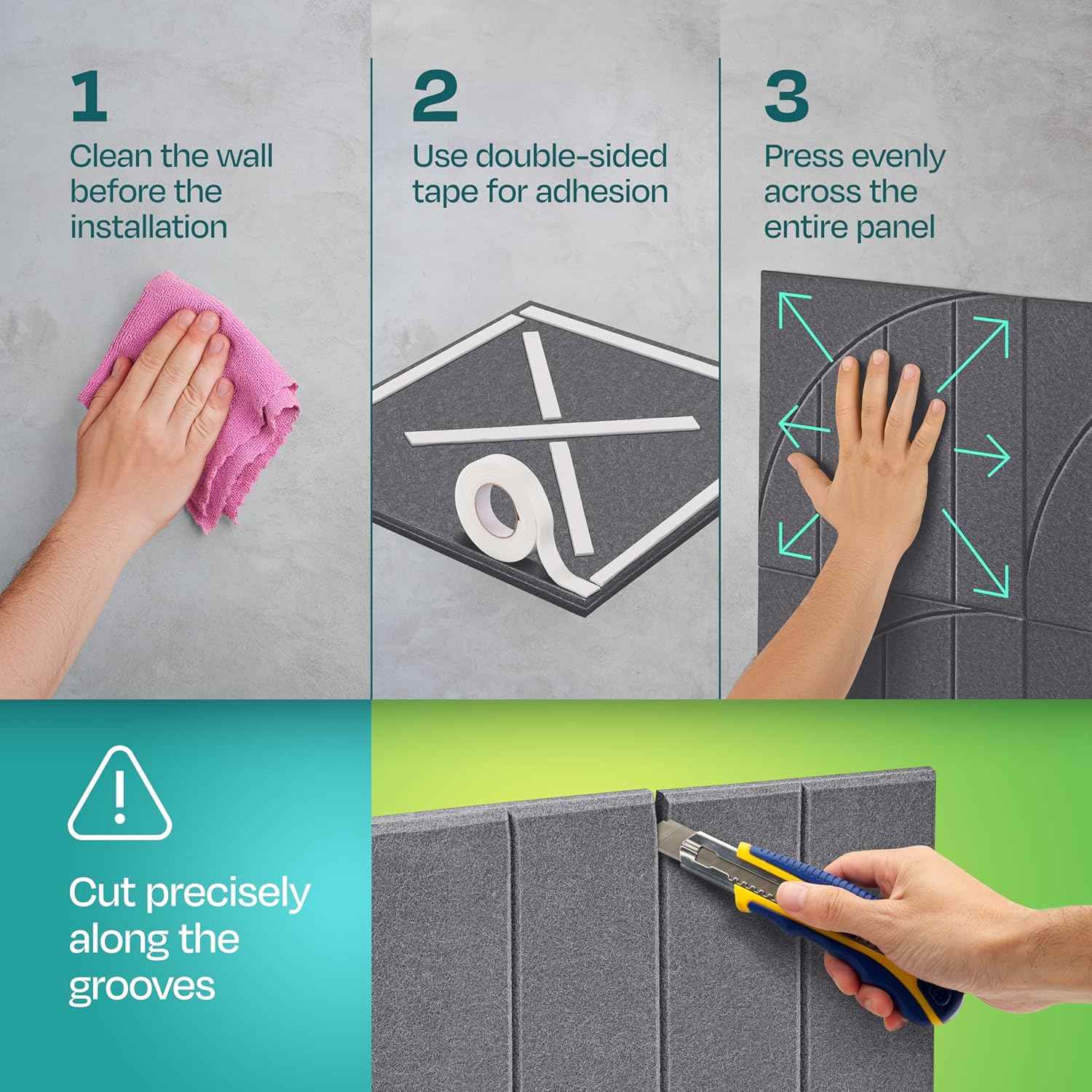 1
Clean the wall before the installation

2
Use double-sided tape for adhesion

3
Press evenly across the entire panel

Cut precisely along the grooves