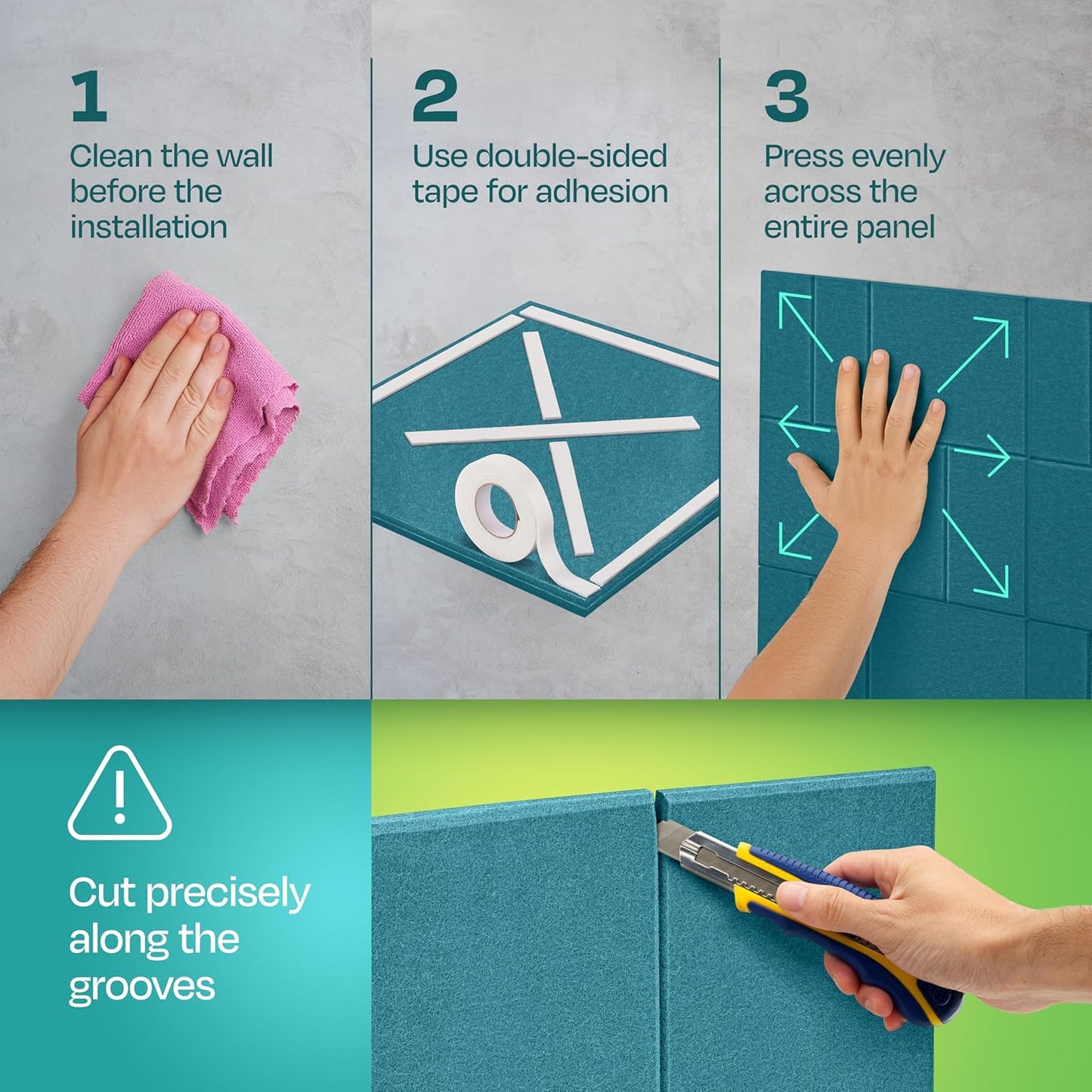 1
Clean the wall before the installation

2
Use double-sided tape for adhesion

3
Press evenly across the entire panel

Cut precisely along the grooves