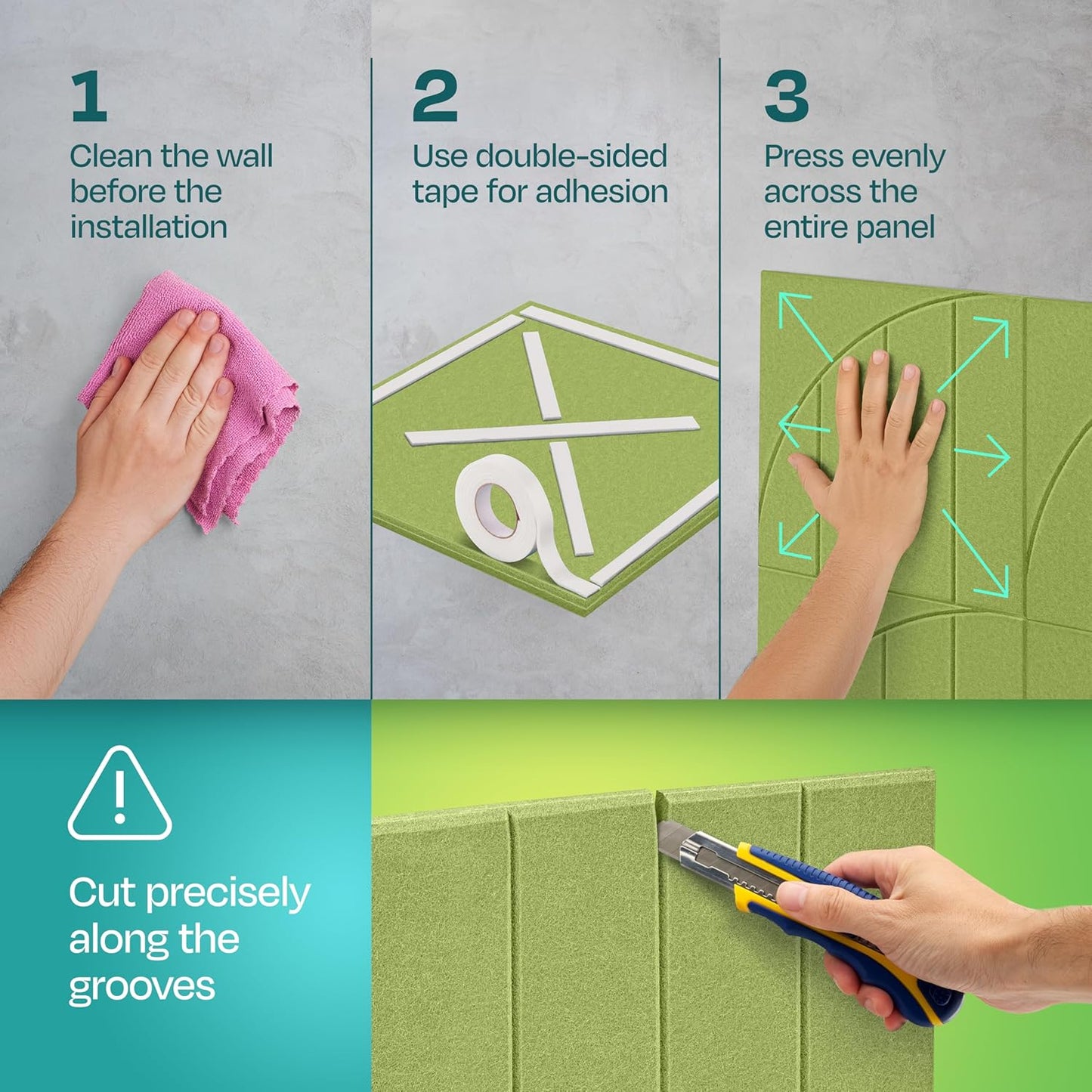 1
Clean the wall before the installation

2
Use double-sided tape for adhesion

3
Press evenly across the entire panel

Cut precisely along the grooves