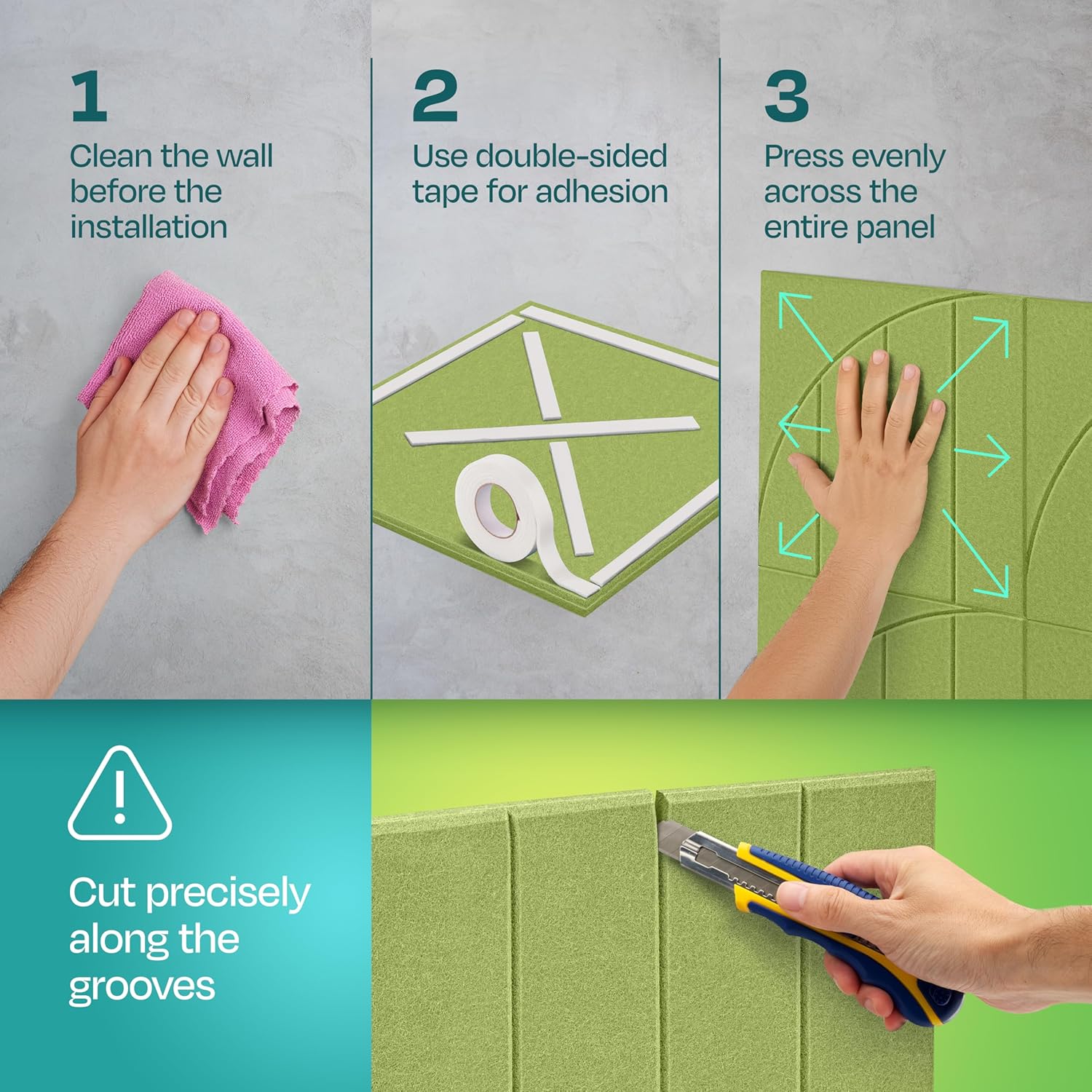 1
Clean the wall before the installation

2
Use double-sided tape for adhesion

3
Press evenly across the entire panel

Cut precisely along the grooves