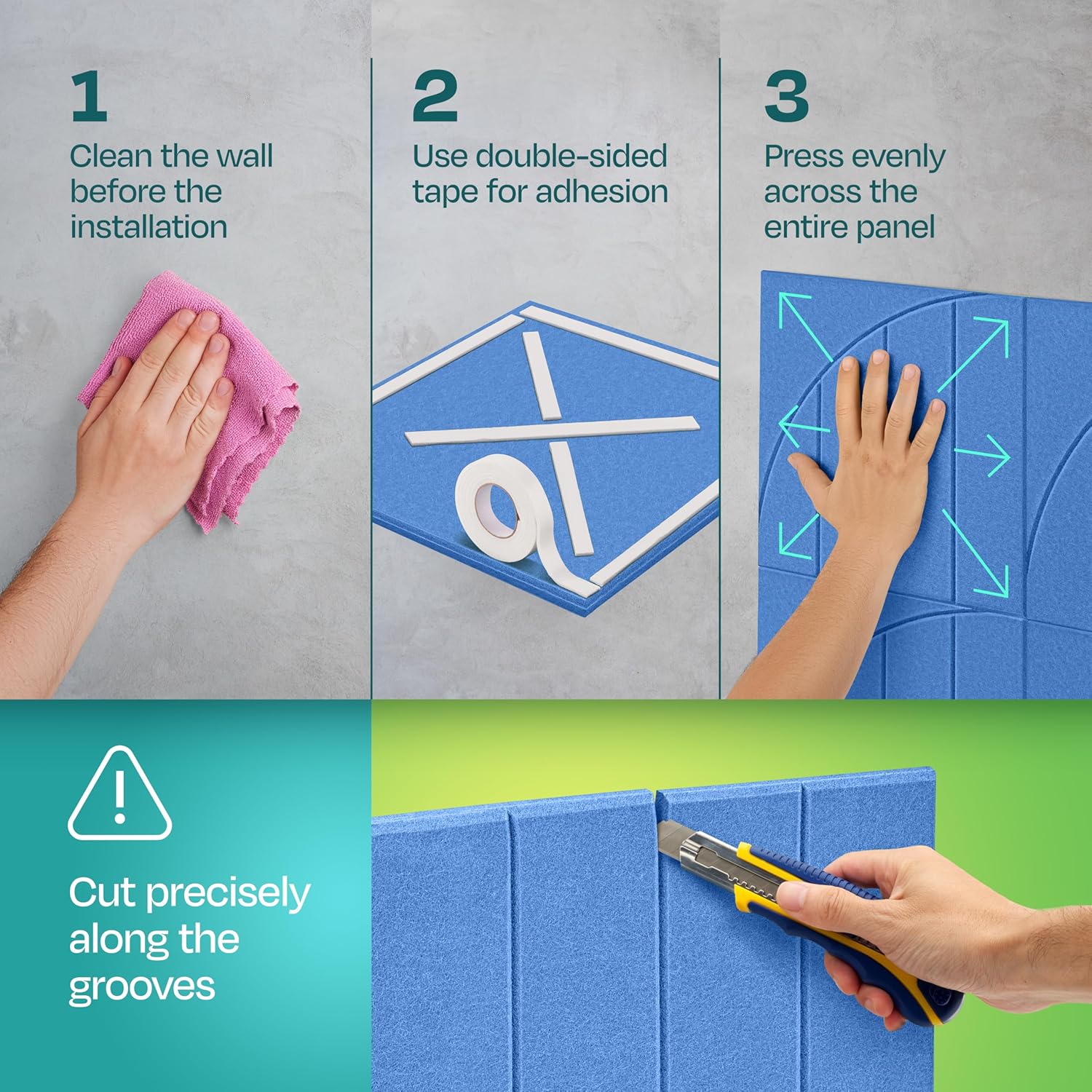 1
Clean the wall before the installation

2
Use double-sided tape for adhesion

3
Press evenly across the entire panel

Cut precisely along the grooves