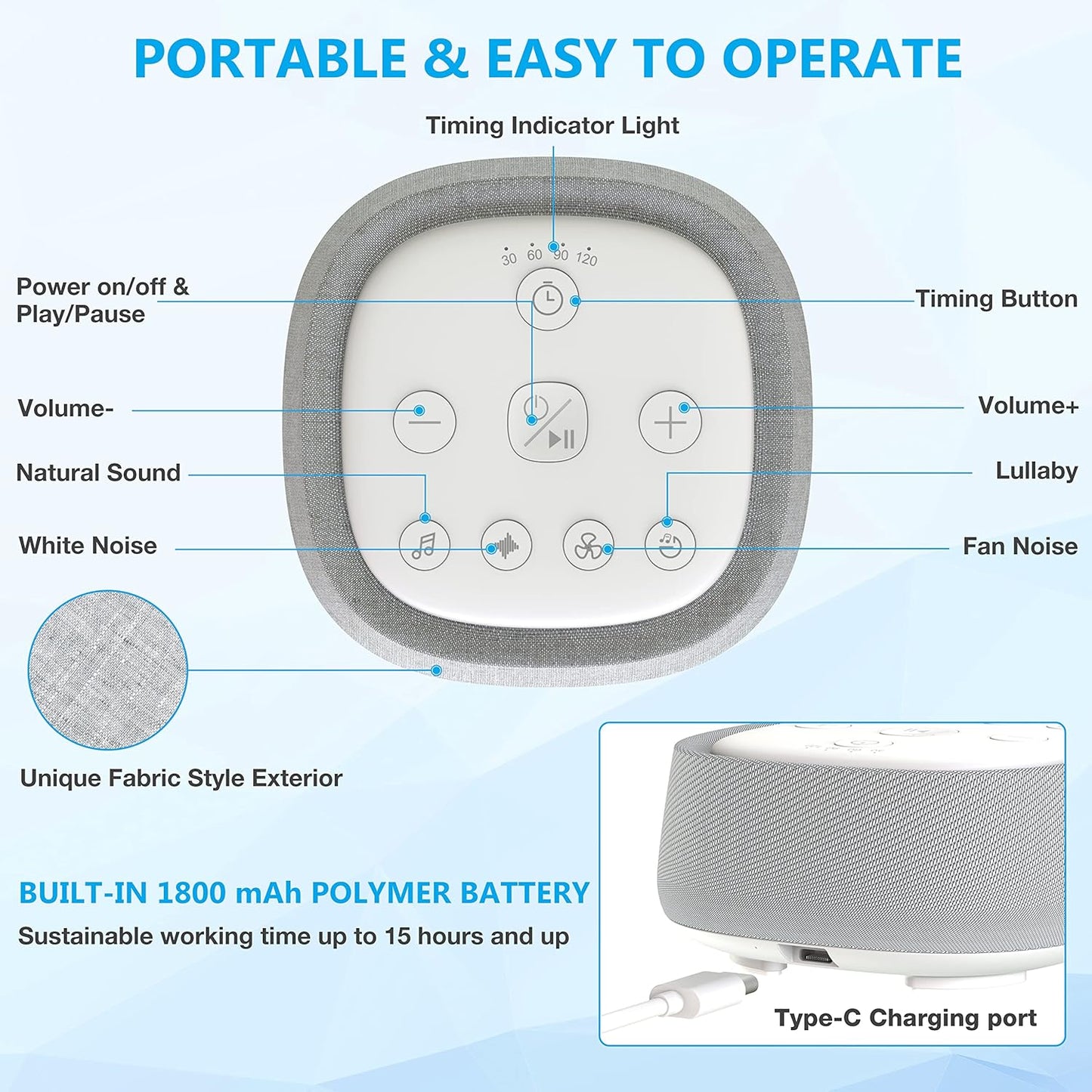 PORTABLE & EASY TO OPERATE

Timing Indicator Light

30 60 90 120

Power on/off & Play/Pause

Timing Button

Volume-

Volume+

Natural Sound

Lullaby

White Noise

Fan Noise

Unique Fabric Style Exterior

BUILT-IN 1800 mAh POLYMER BATTERY

Sustainable working time up to 15 hours and up

Type-C Charging port