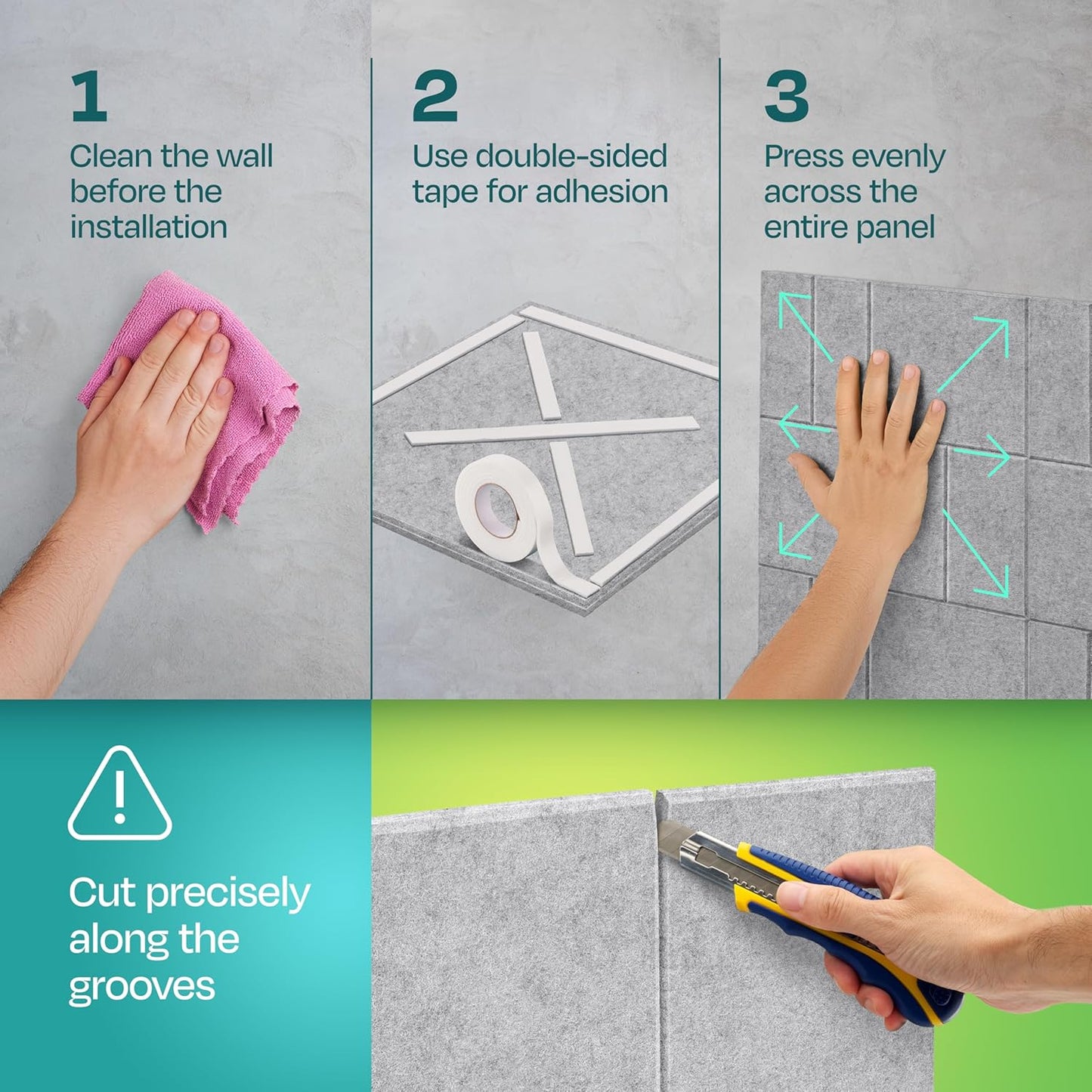 1
Clean the wall before the installation

2
Use double-sided tape for adhesion

3
Press evenly across the entire panel

Cut precisely along the grooves