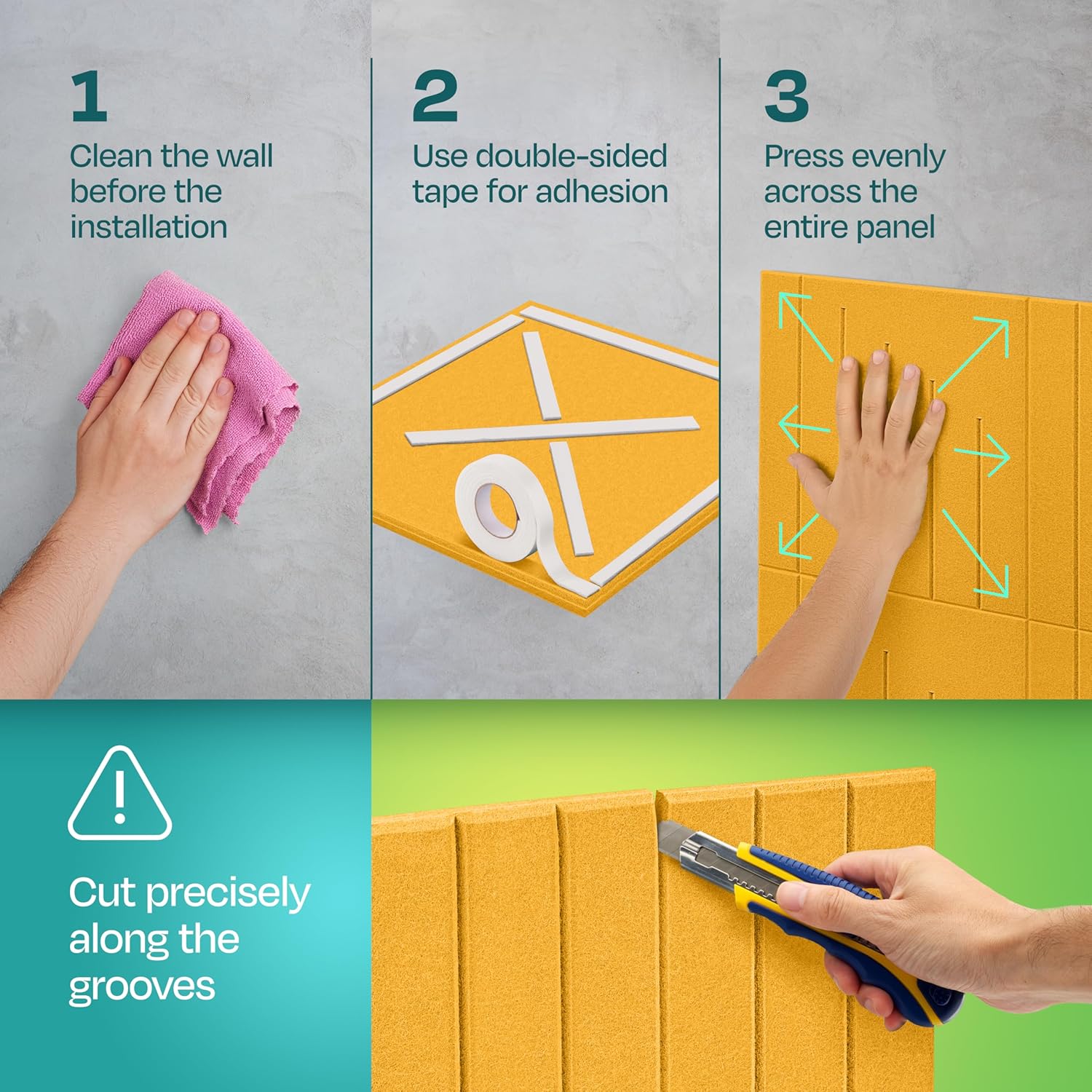 1
Clean the wall before the installation

2
Use double-sided tape for adhesion

3
Press evenly across the entire panel

Cut precisely along the grooves