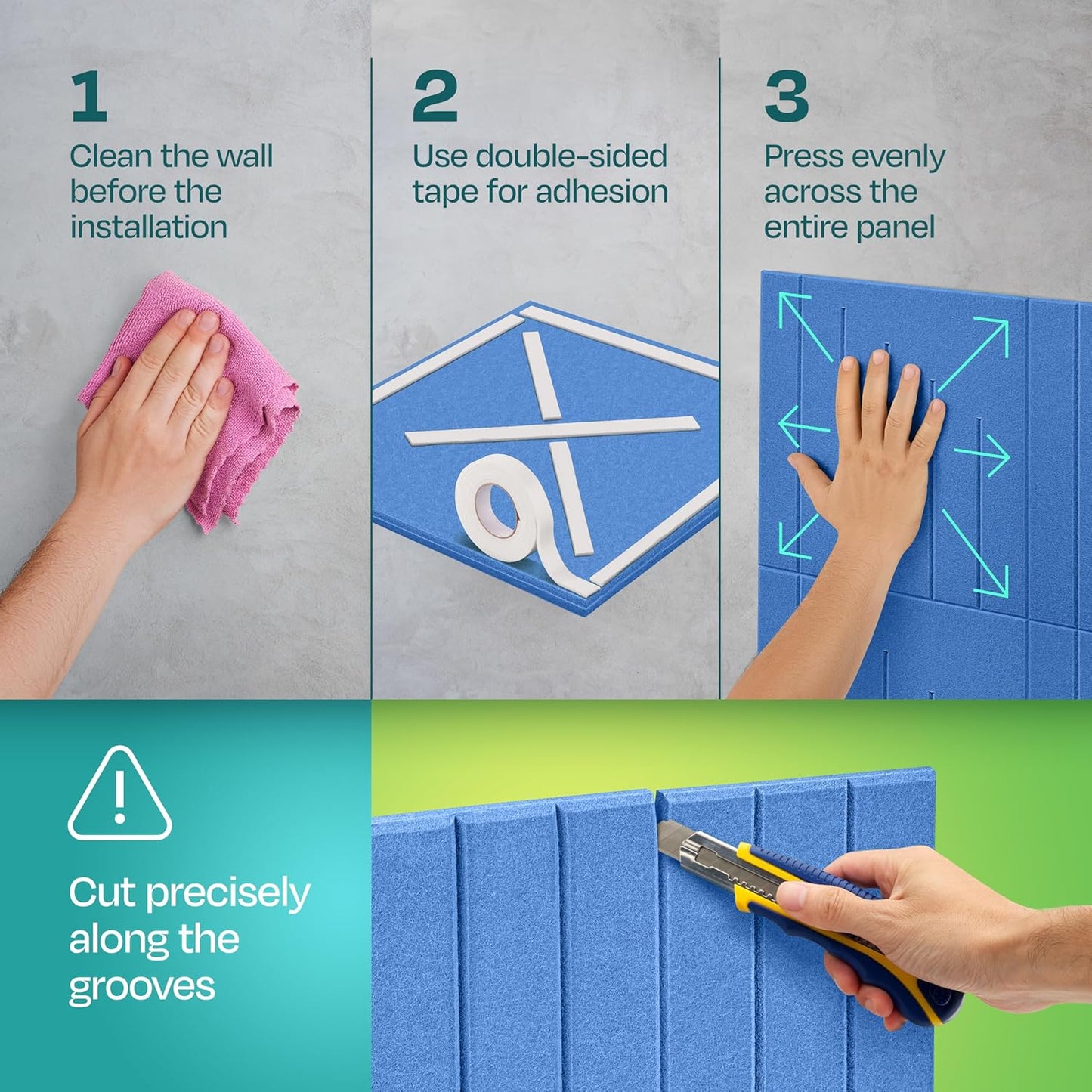 1
Clean the wall before the installation

2
Use double-sided tape for adhesion

3
Press evenly across the entire panel

Cut precisely along the grooves