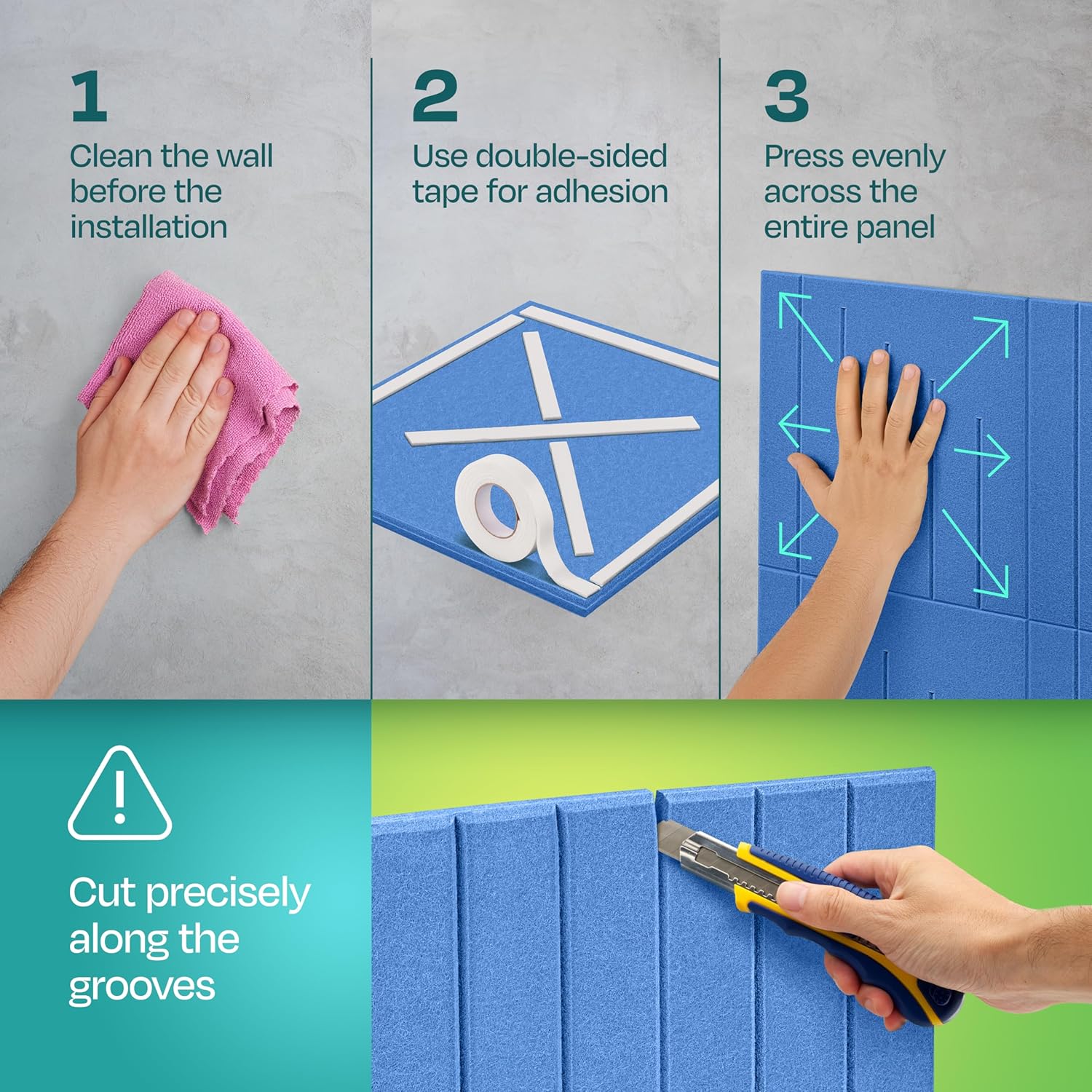 1
Clean the wall before the installation

2
Use double-sided tape for adhesion

3
Press evenly across the entire panel

Cut precisely along the grooves