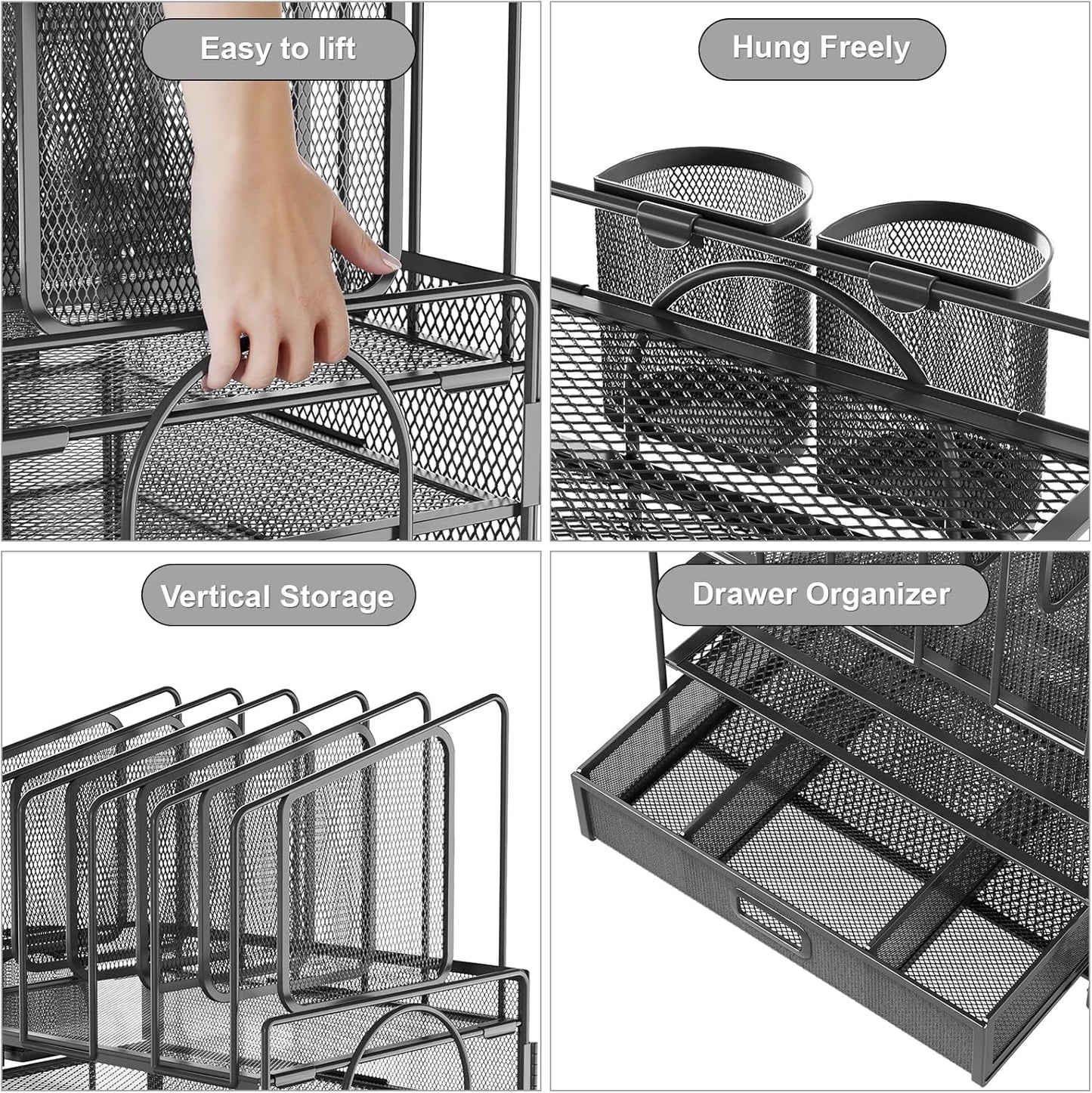 Easy to lift

Hung Freely

Vertical Storage

Drawer Organizer