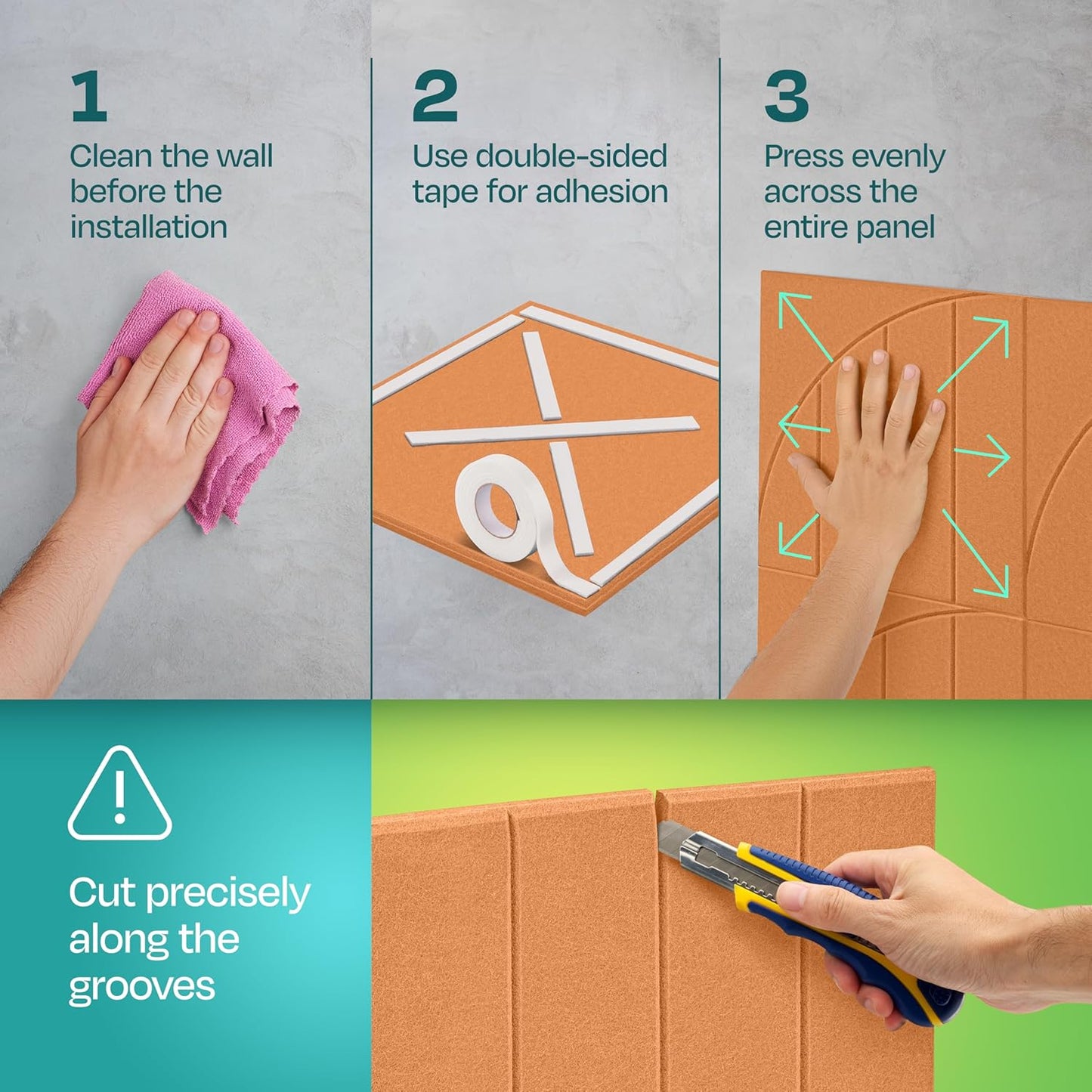 1
Clean the wall before the installation

2
Use double-sided tape for adhesion

3
Press evenly across the entire panel

Cut precisely along the grooves